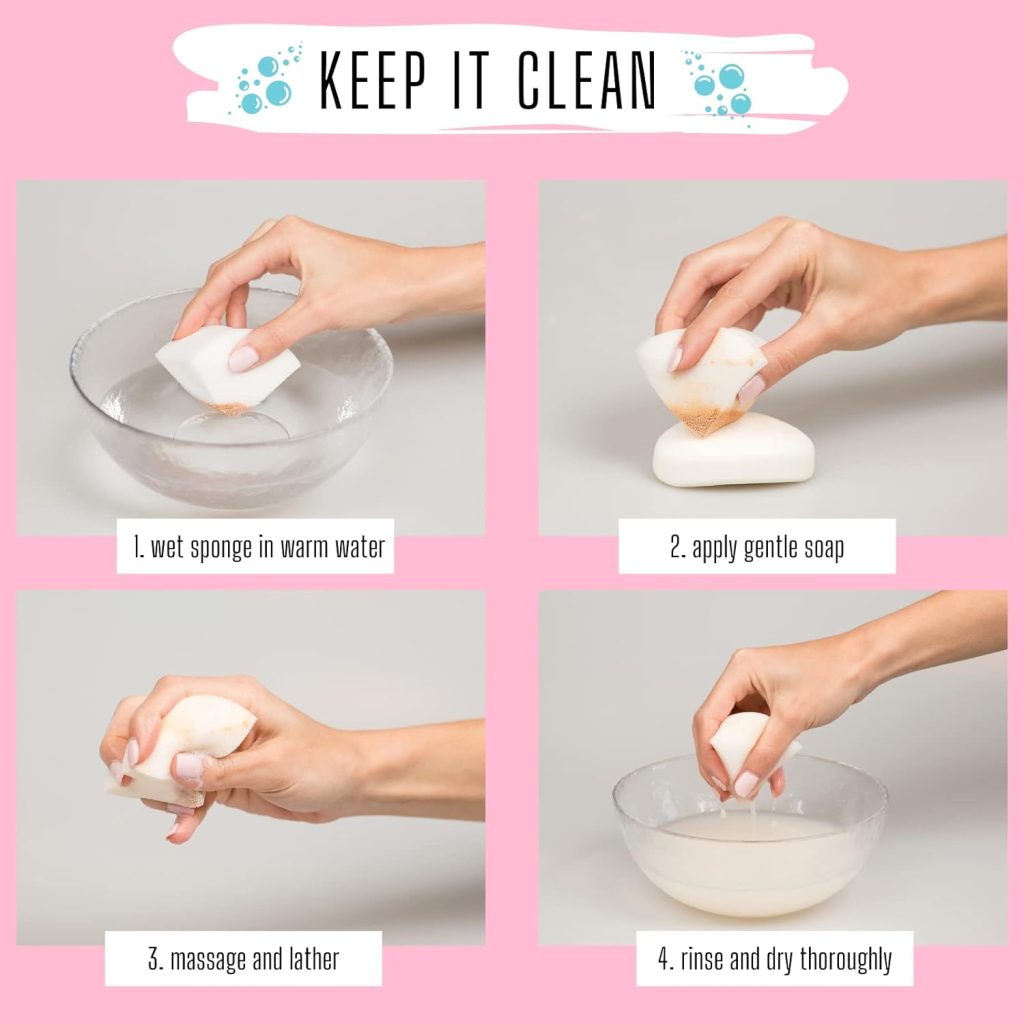 KEEP IT CLEAN

1. wet sponge in warm water

2. apply gentle soap

3. massage and lather

4. rinse and dry thoroughly